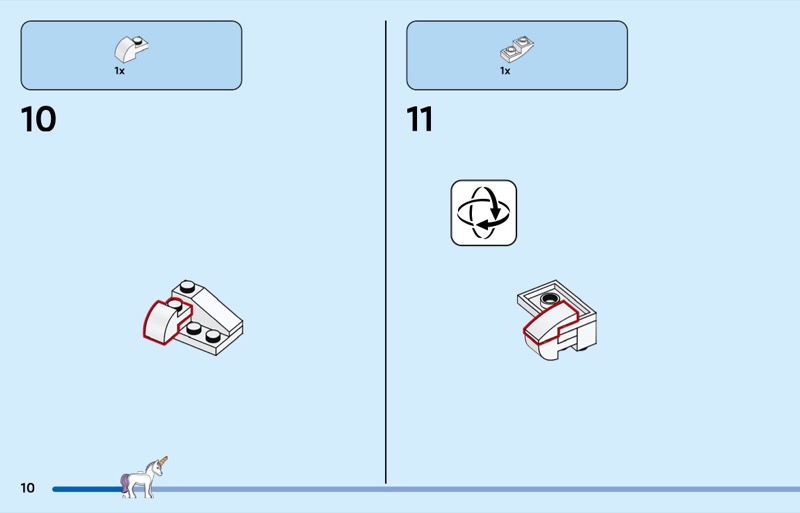 1x

10

1x

11

10