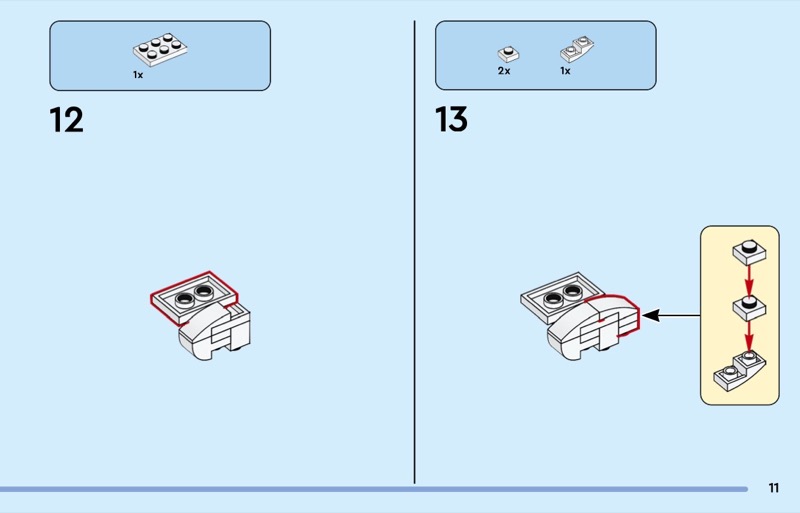 1x

12

2x 1x

13

11