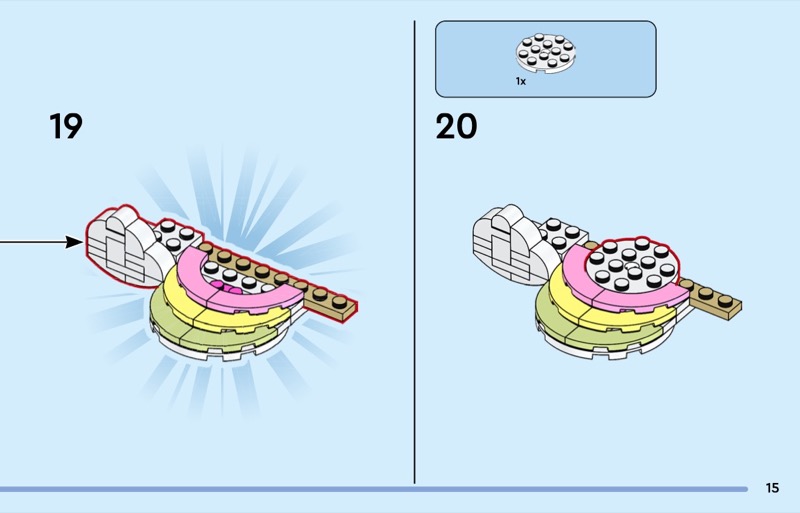 19

1x

20

15