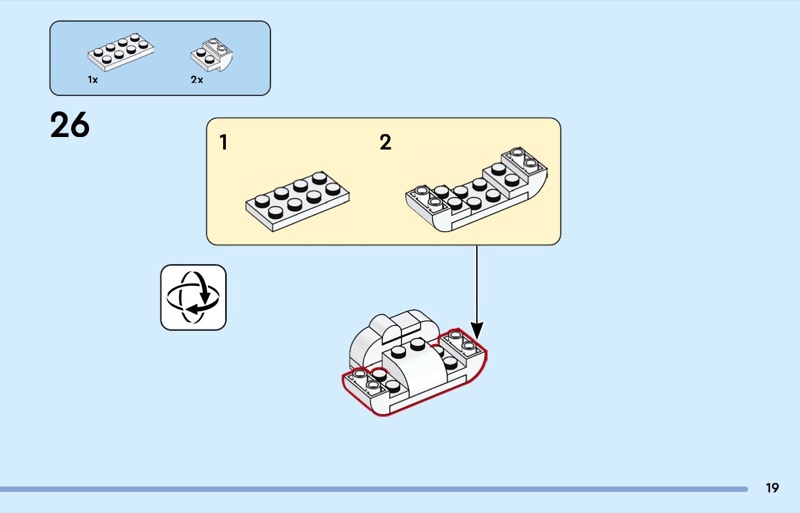 1x
2x

26

1

2

19