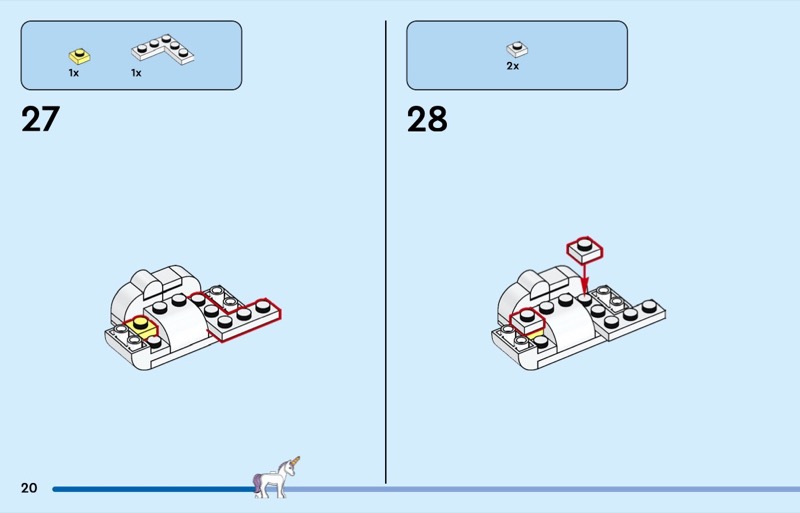 1x 1x

27

2x

28

20