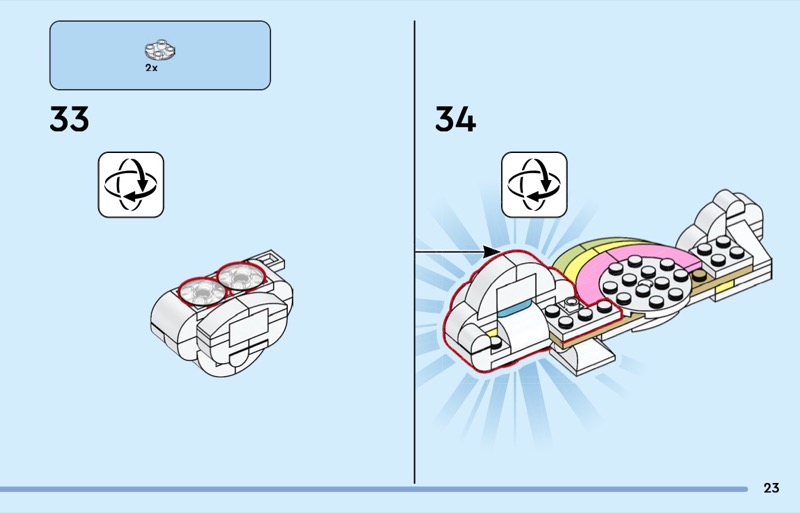 2x

33

34

23