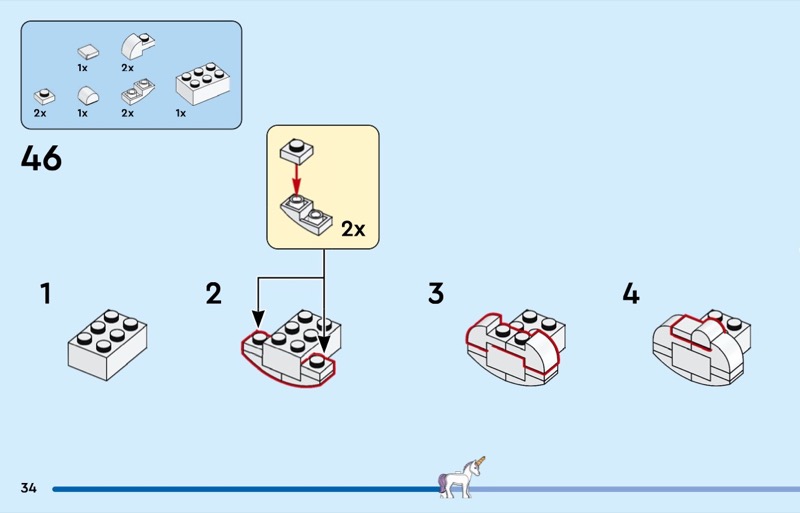 1x 2x
2x 1x 2x 1x

46

2x

1

2

3

4

34