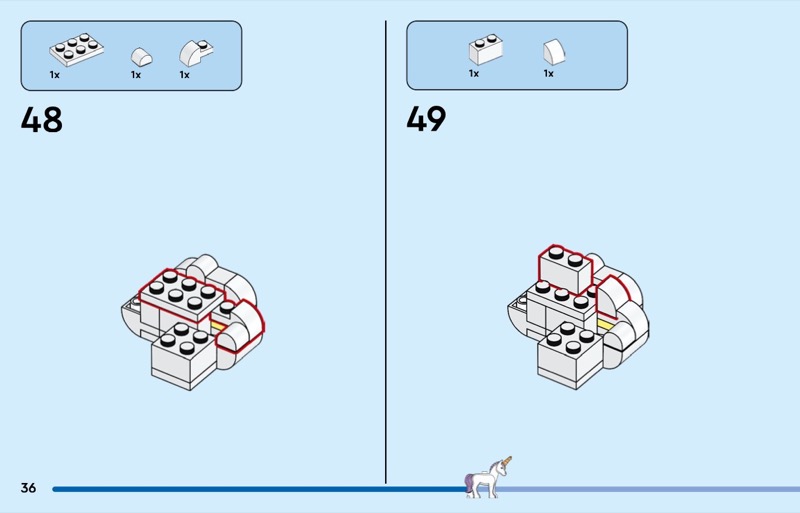 1x 1x 1x

48

1x 1x

49

36