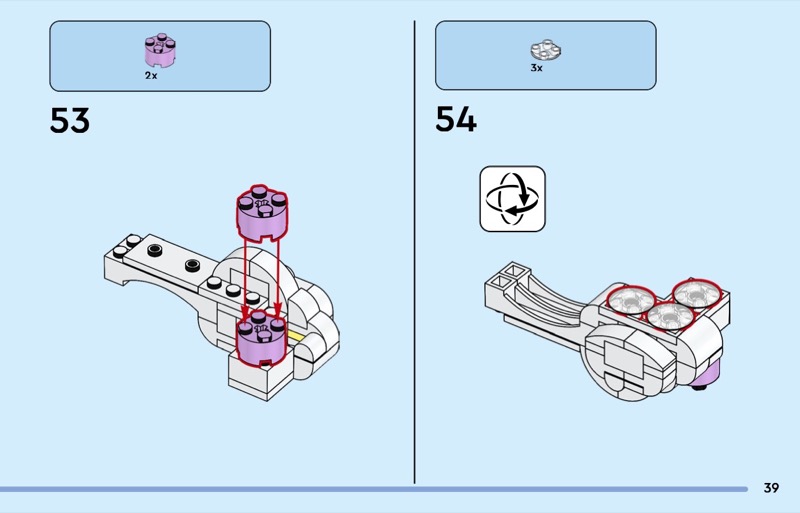 2x

53

3x

54

39