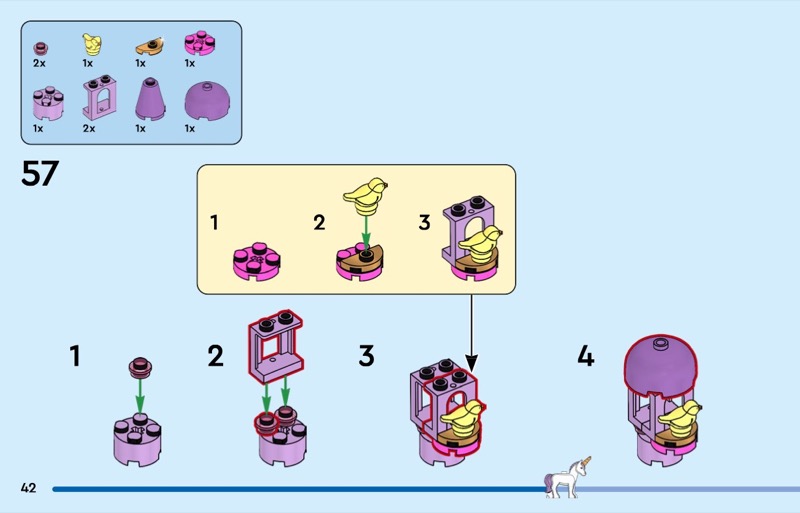 2x
1x
1x
1x
1x
2x
1x
1x

57

1
2
3

1
2
3
4

42