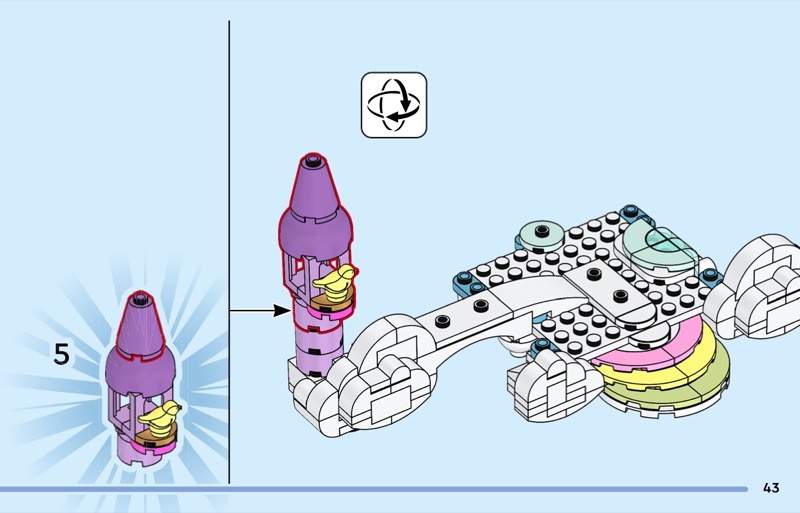 5

43