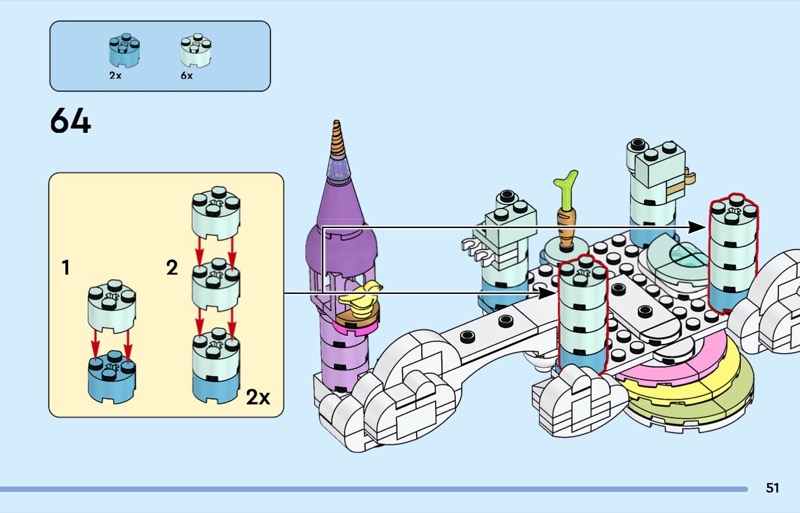 2x 6x

64

1

2

2x

51