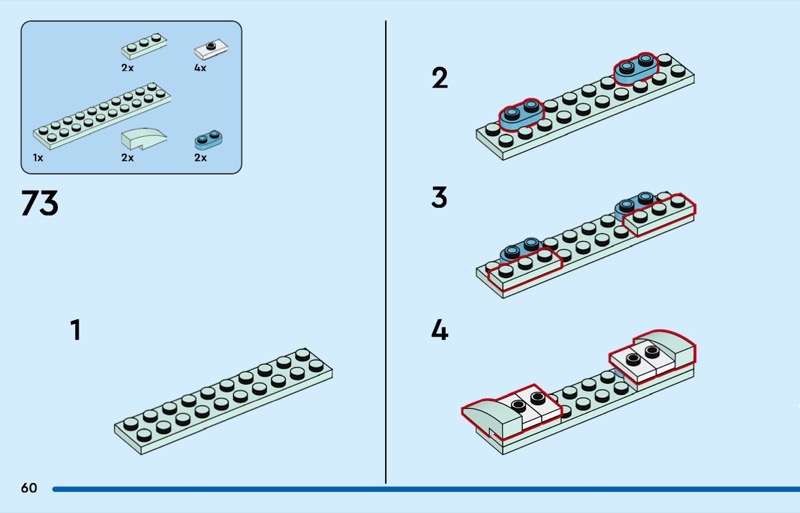 2x
4x
1x
2x
2x

73

1

2

3

4

60