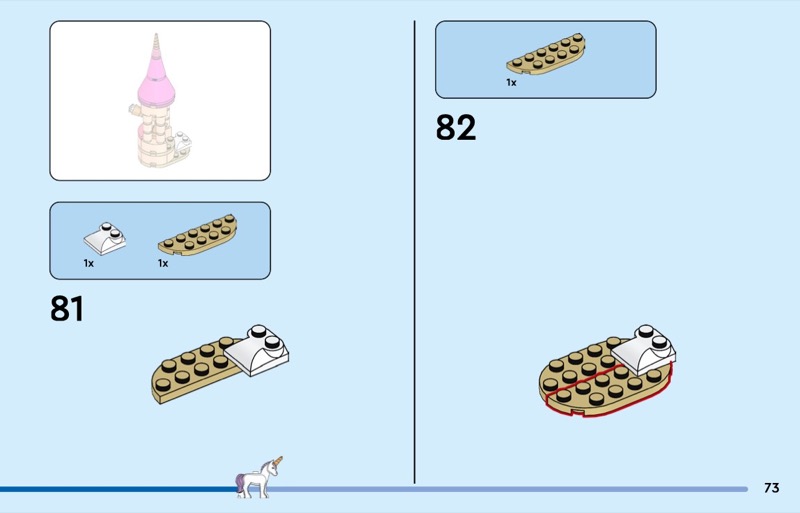 1x 1x

81

1x

82

73