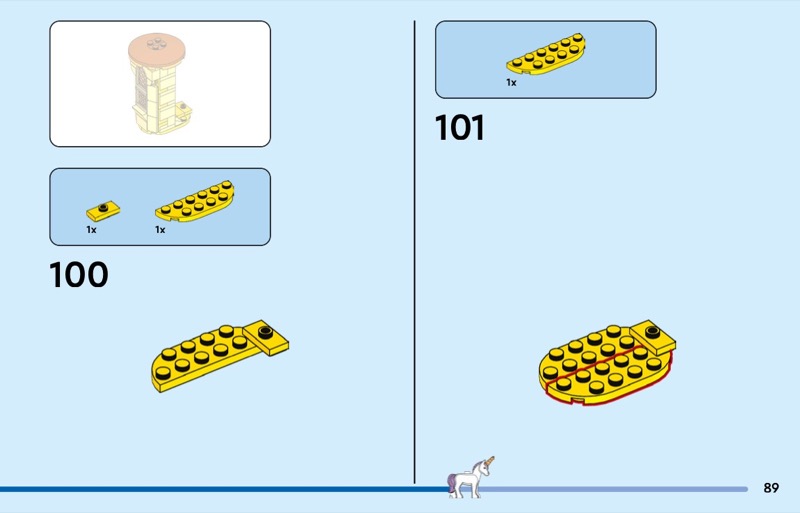 1x 1x

100

1x

101

89