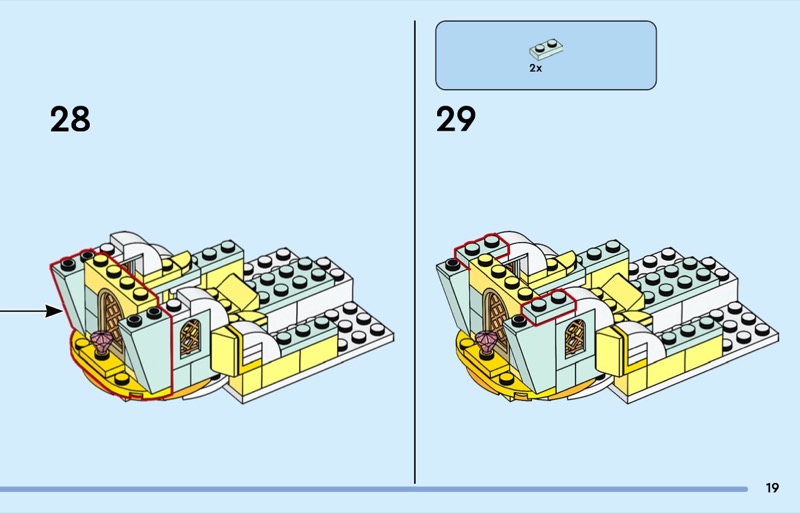 28

2x

29

19