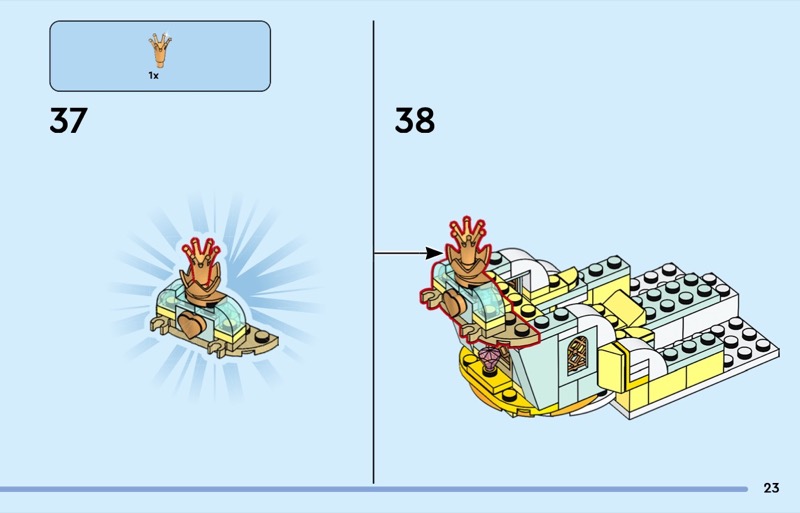 1x

37

38

23