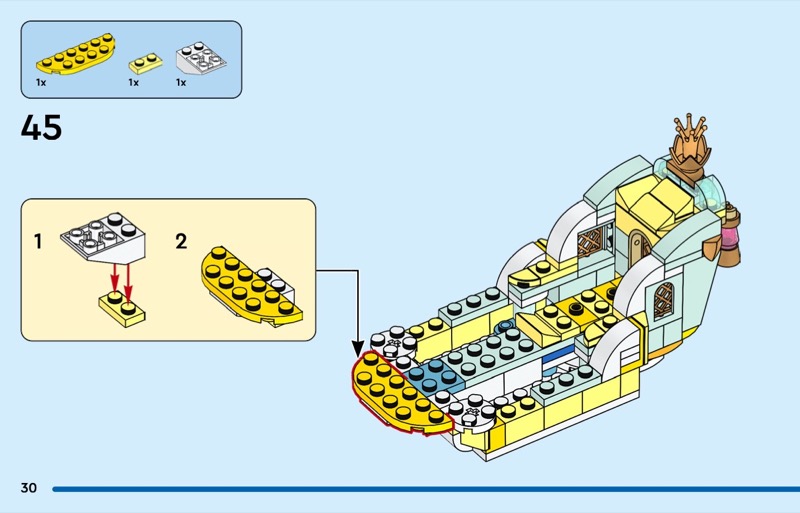 1x
1x
1x

45

1
2

30