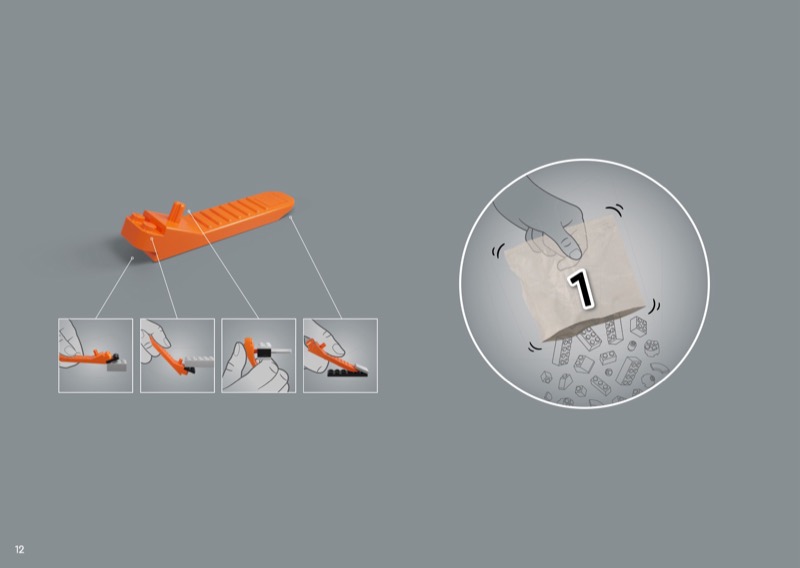 1

12