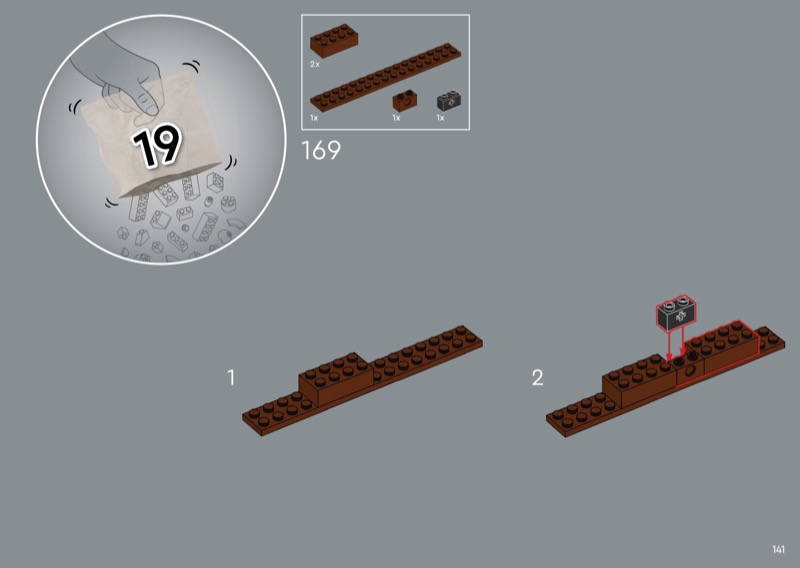 19

2x
1x
1x
1x

169

1

2

141