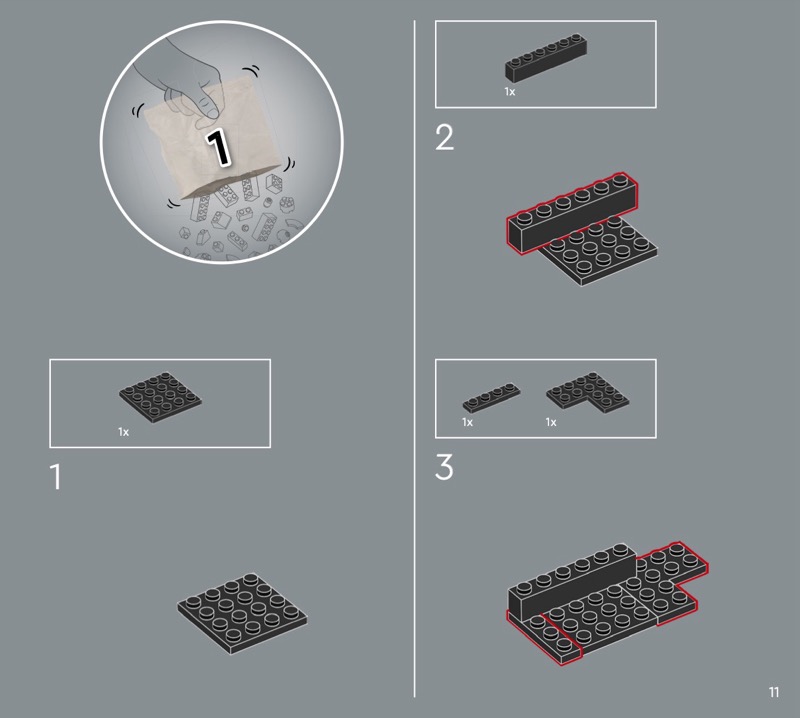 1

1x

1

1x

2

1x

1x

3

11