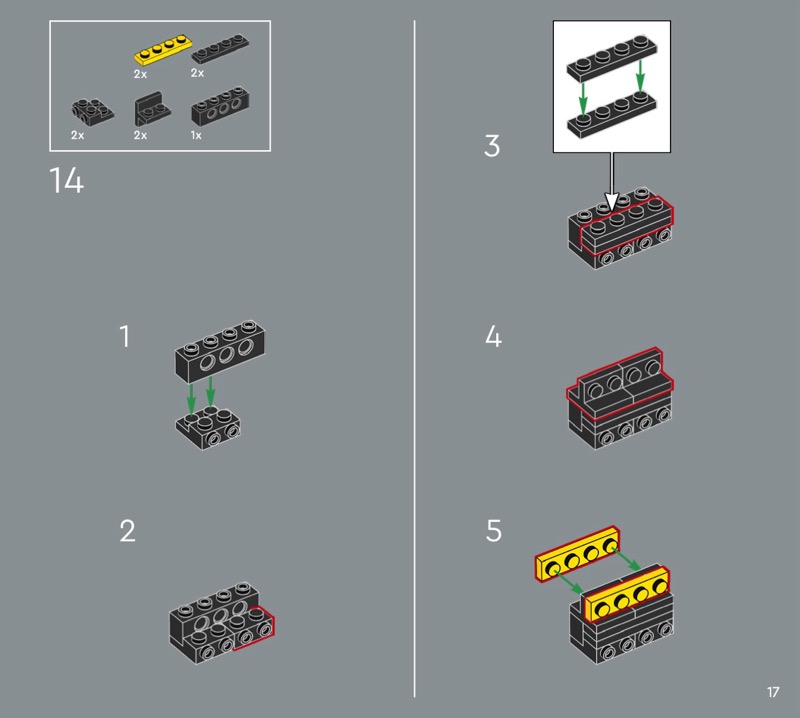 2x 2x
2x 2x 1x

14

1

2

3

4

5

17