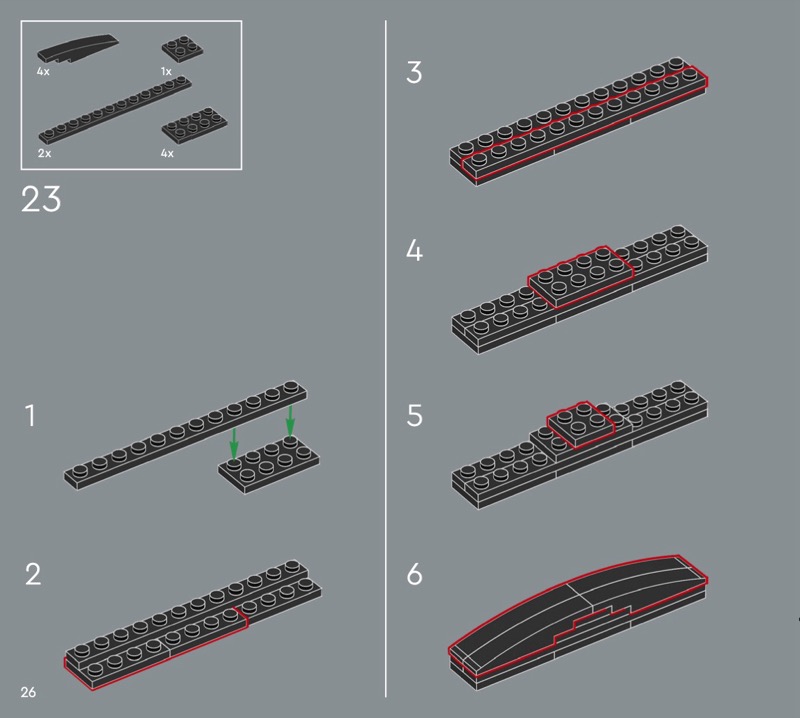 4x
1x
2x
4x

23

1

2

26

3

4

5

6