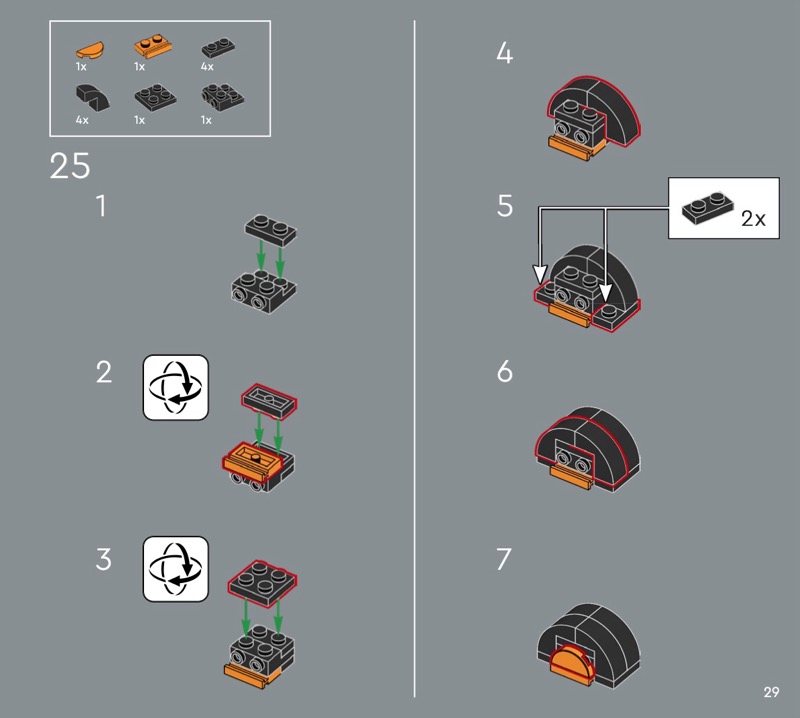 1x 1x 4x
4x 1x 1x

25

1

2

3

4

5

2x

6

7

29