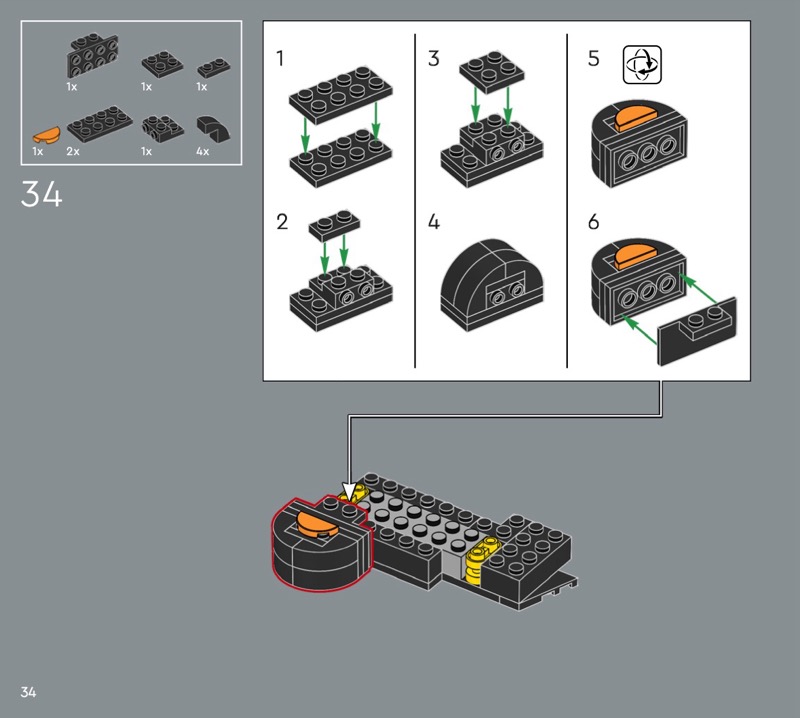 1x 1x 1x
1x 2x 1x 4x

34

1

2

3

4

5

6

34