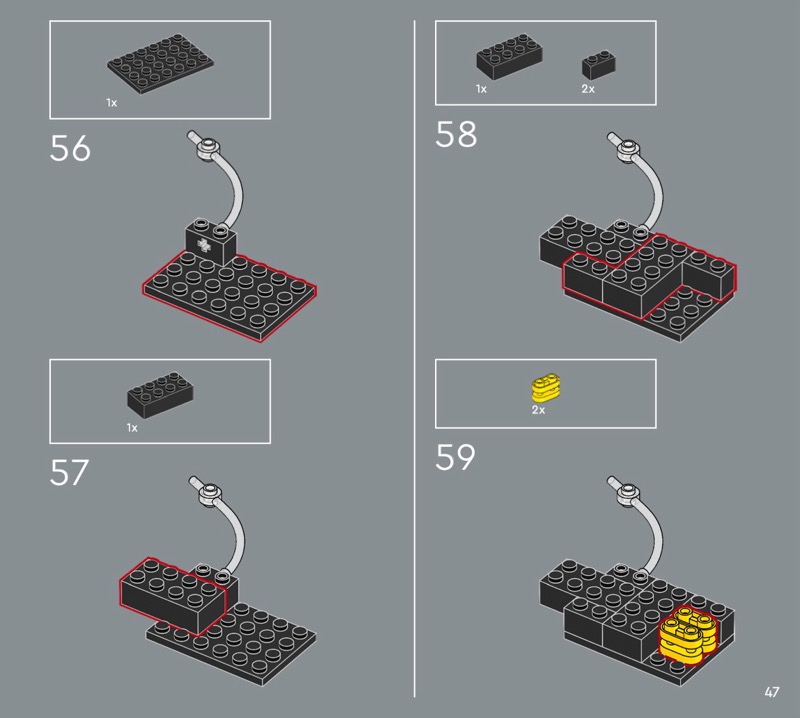 1x

56

1x

57

1x 2x

58

2x

59

47