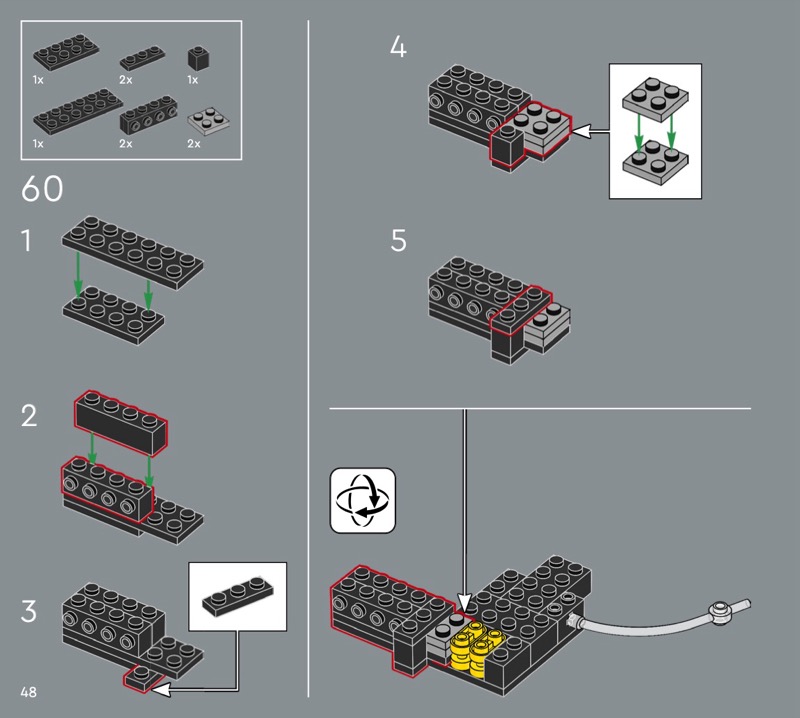 1x
2x
1x
1x
2x
2x

60

1

2

3

4

5

48