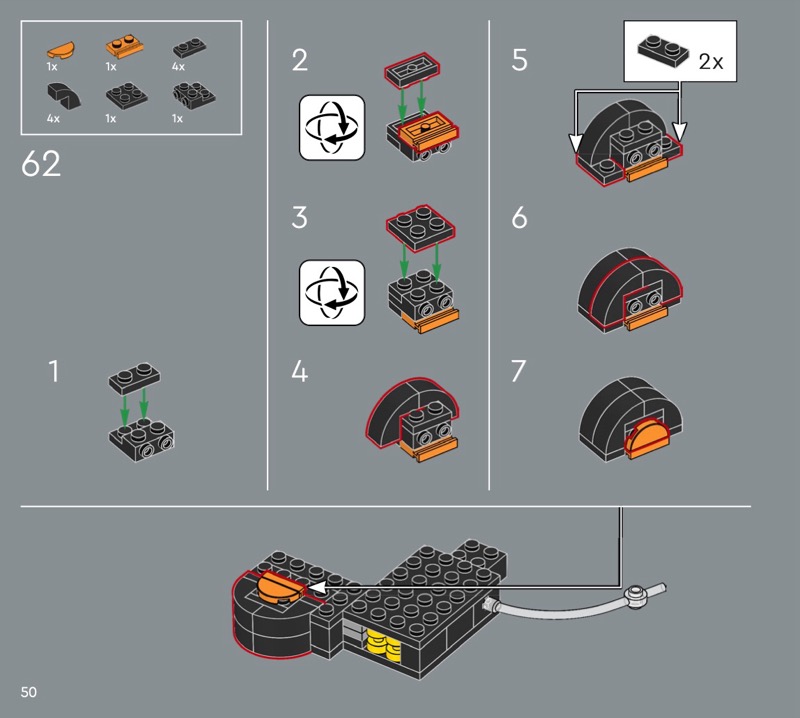 1x 1x 4x
4x 1x 1x

62

1

2

3

4

5

2x

6

7

50