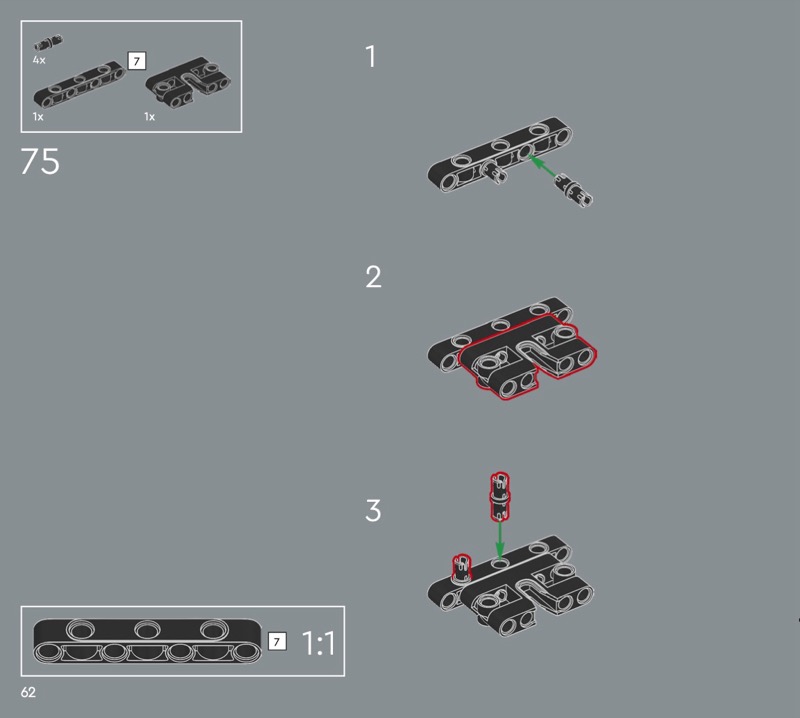 4x
7
1x
1x
75
1
2
3
7
1:1
62