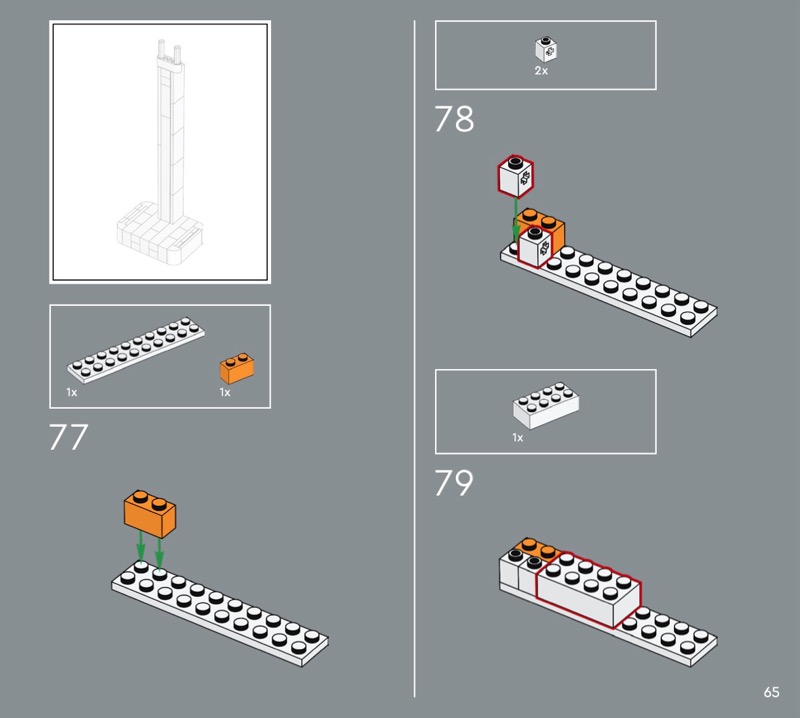 1x

1x

77

2x

78

1x

79

65