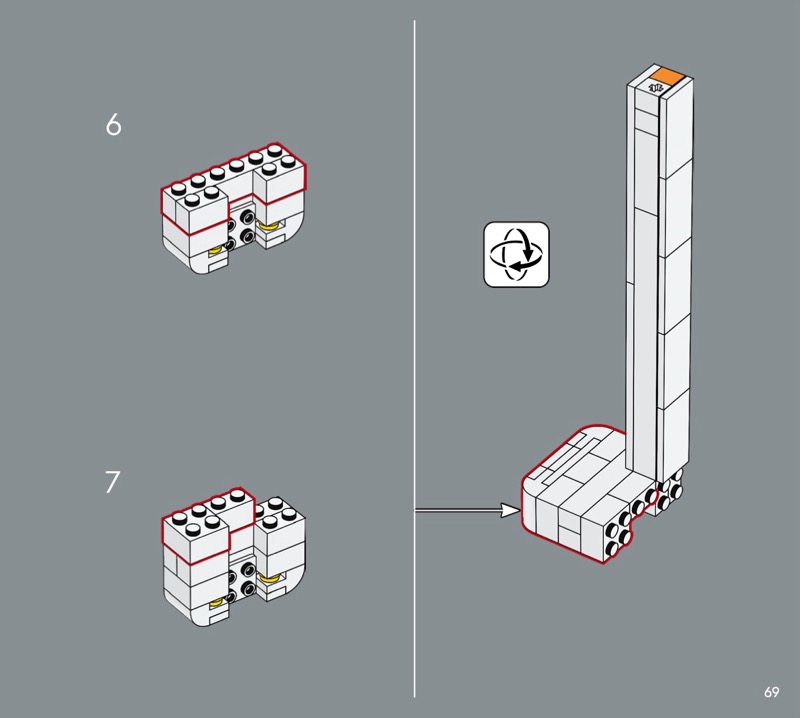 6

7

69