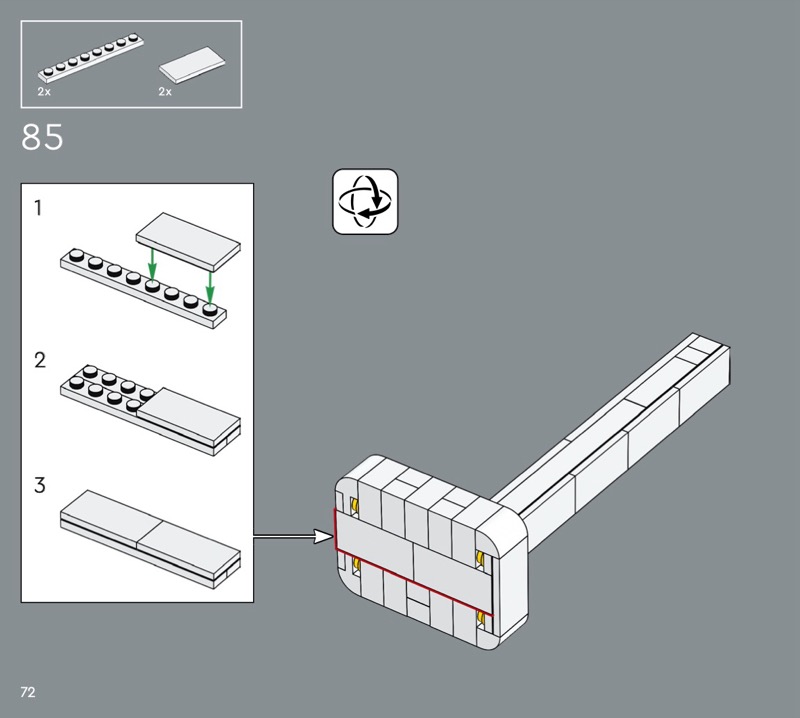 2x
2x

85

1

2

3

72