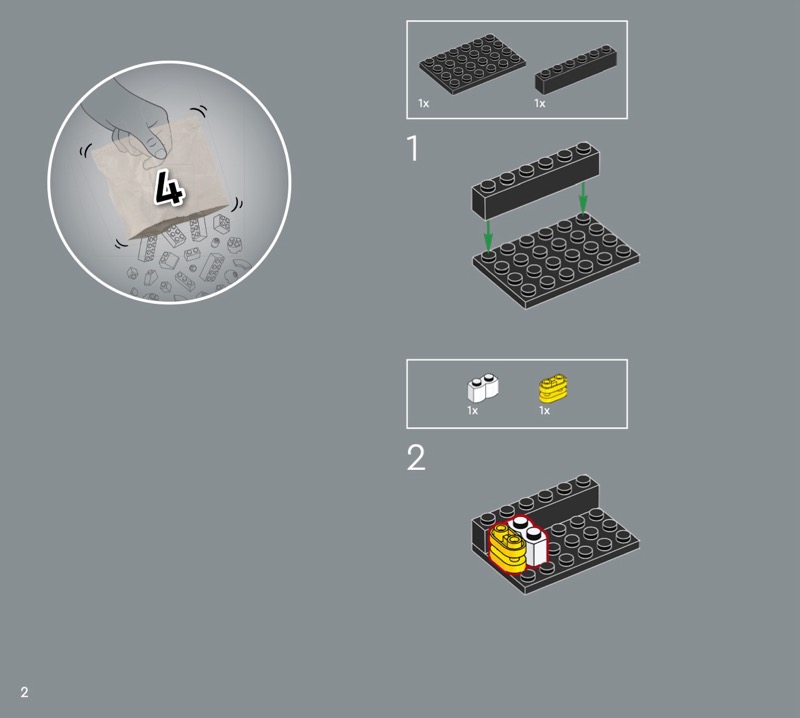 4

1x
1x

1

1x
1x

2

2