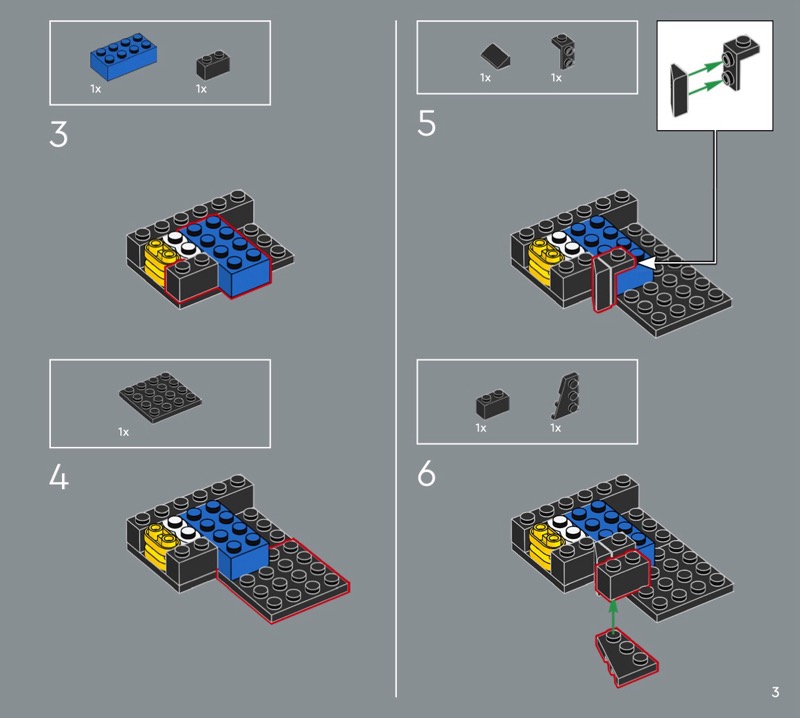 1x
1x

3

1x

4

1x
1x

5

1x
1x

6

3