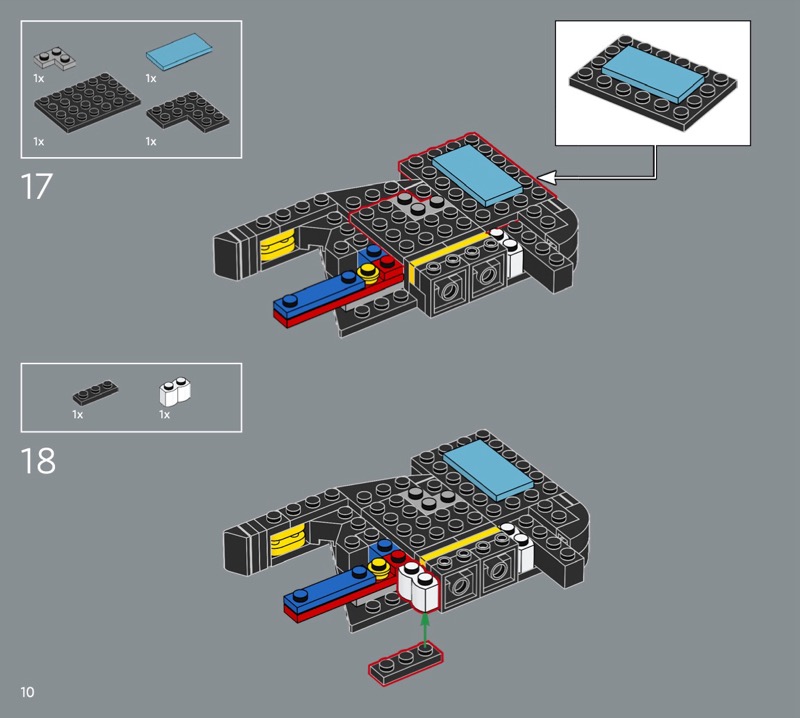 1x
1x
1x
1x

17

1x
1x

18

10