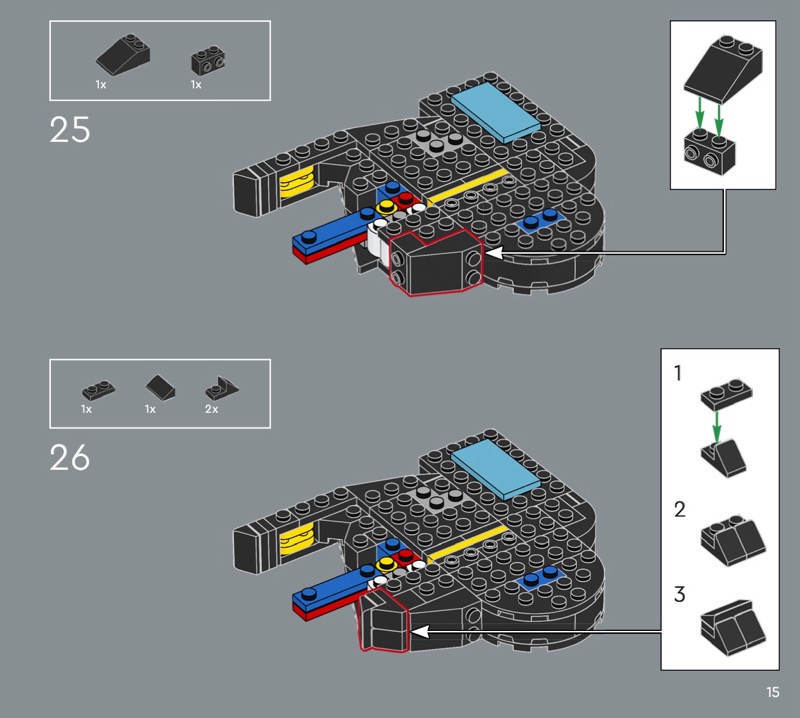 1x 1x

25

1x 1x 2x

26

1

2

3

15