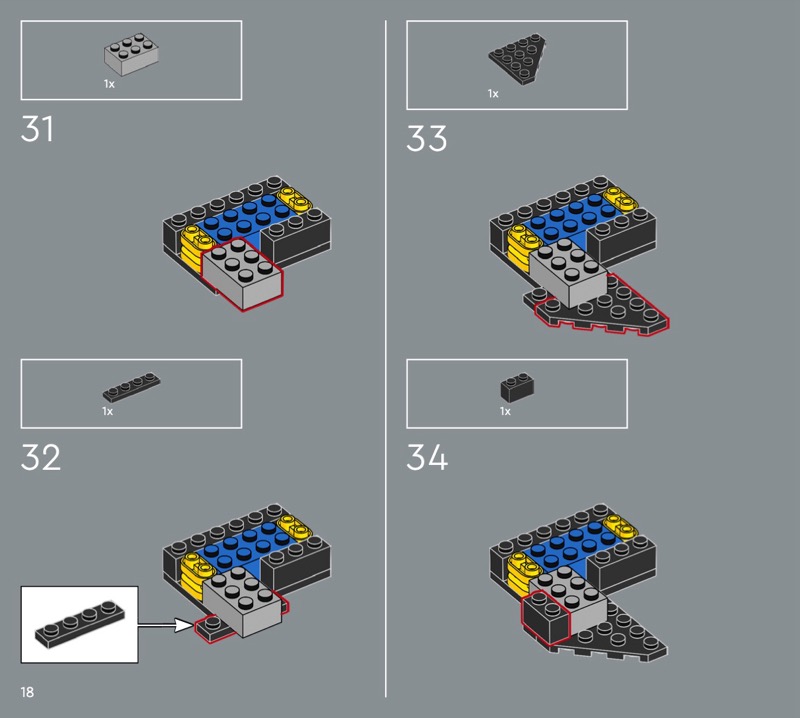 1x

31

1x

32

18

1x

33

1x

34