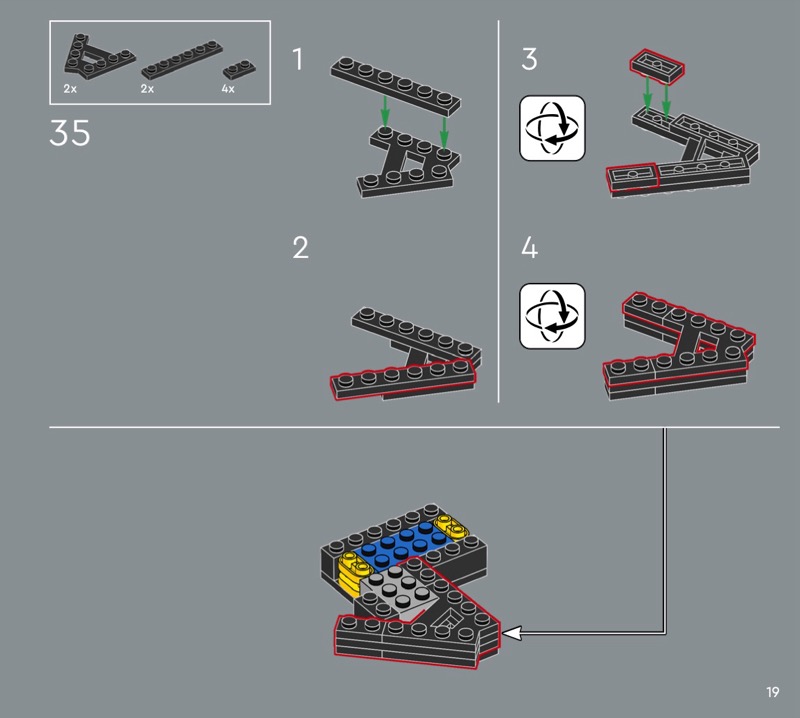 2x 2x 4x

35

1

2

3

4

19