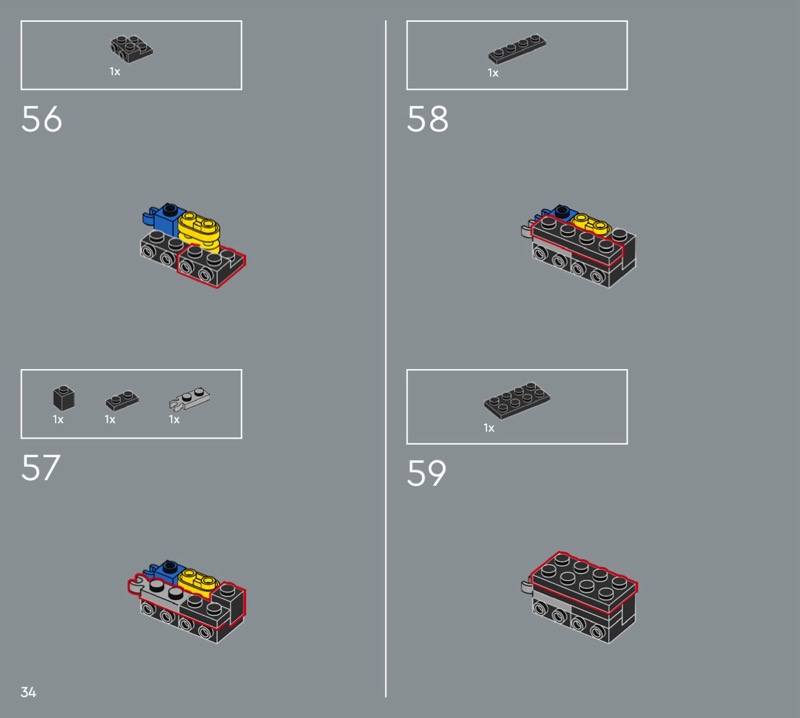 1x

56

1x 1x 1x

57

34

1x

58

1x

59