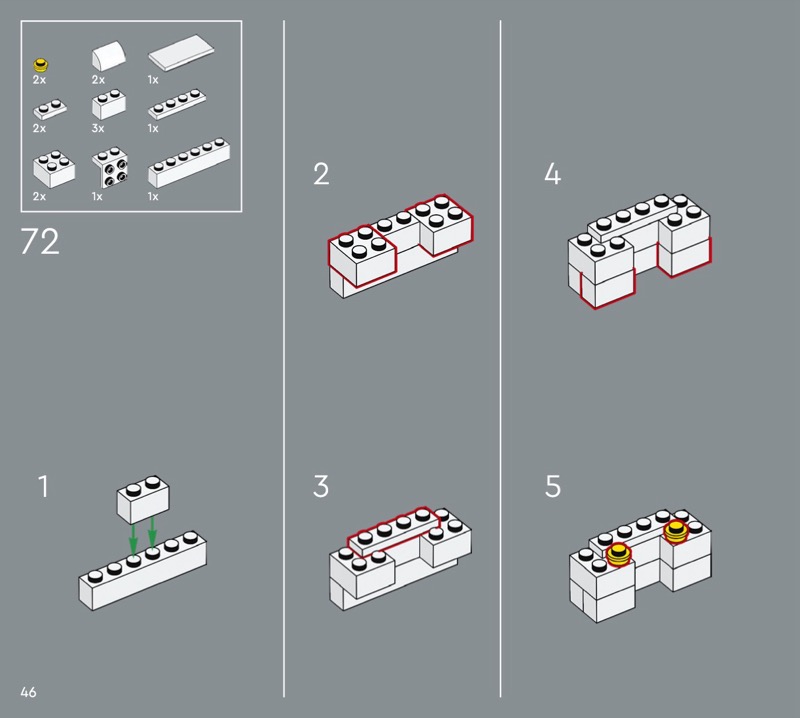 2x 2x 1x
2x 3x 1x
2x 1x 1x

72

1

2

3

4

5

46