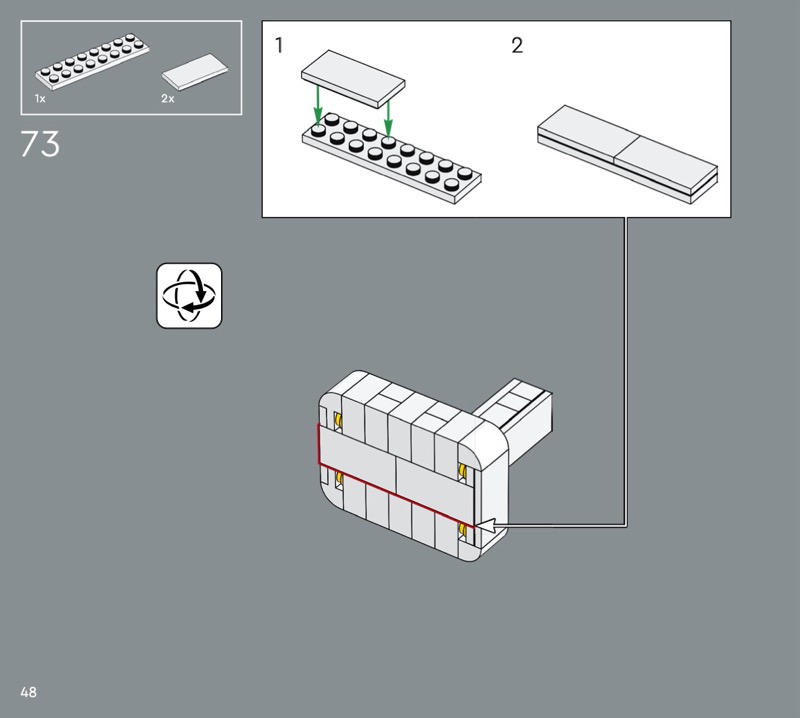 1x

2x

73

1

2

48