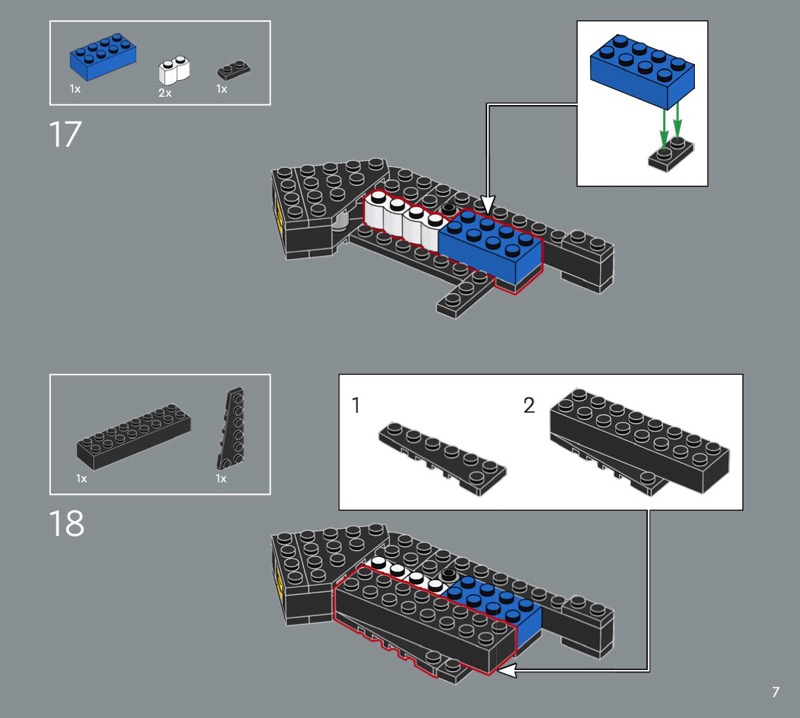 1x
2x
1x

17

1x
1x

18

1
2

7