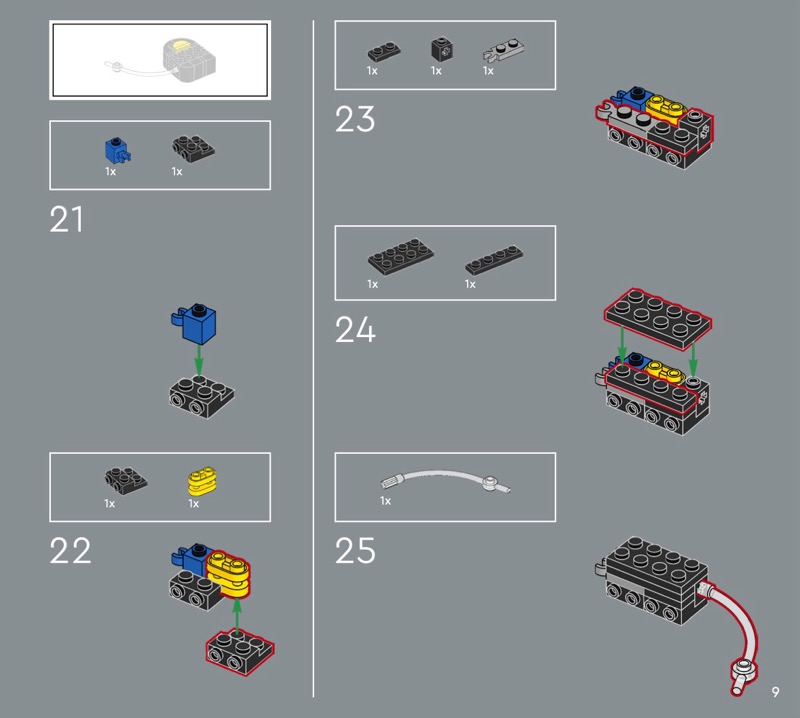 1x 1x

21

1x 1x

22

1x 1x 1x

23

1x 1x

24

1x

25

9