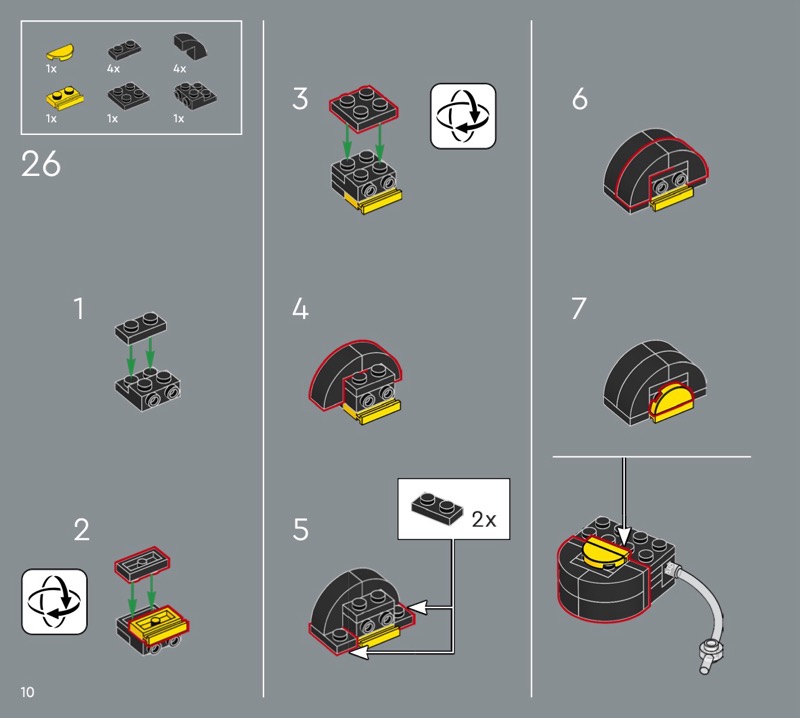 1x 4x 4x
1x 1x 1x

26

1

2

3

4

5

2x

6

7

10