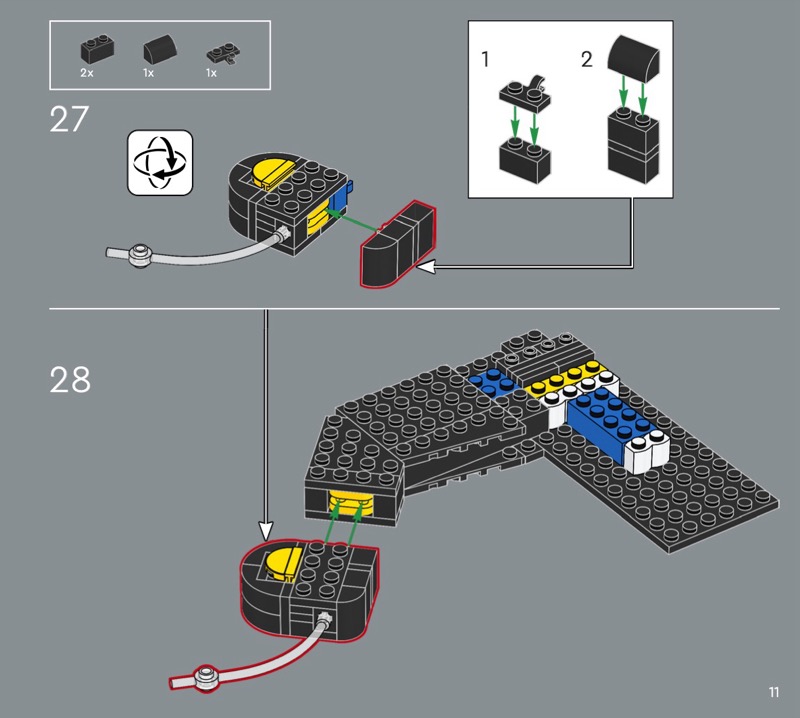 2x 1x 1x

27

1 2

28

11