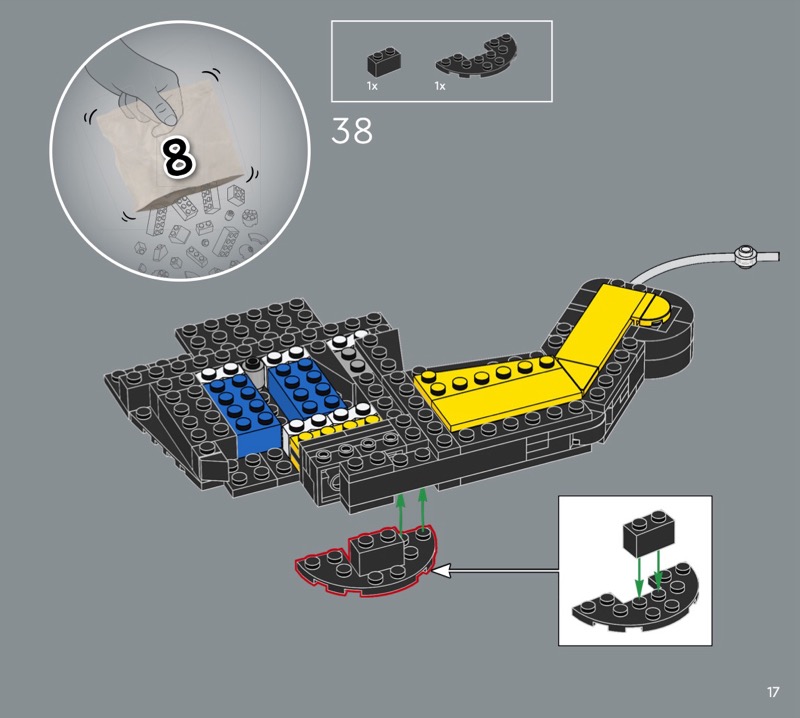 8

1x 1x

38

17