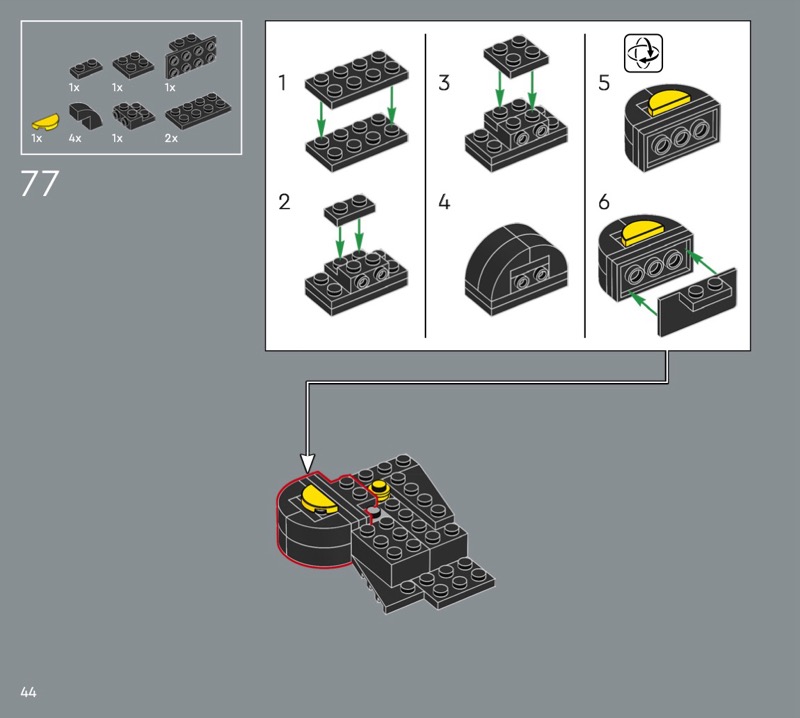 1x 1x 1x
1x 4x 1x 2x

77

1
2
3
4
5
6

44