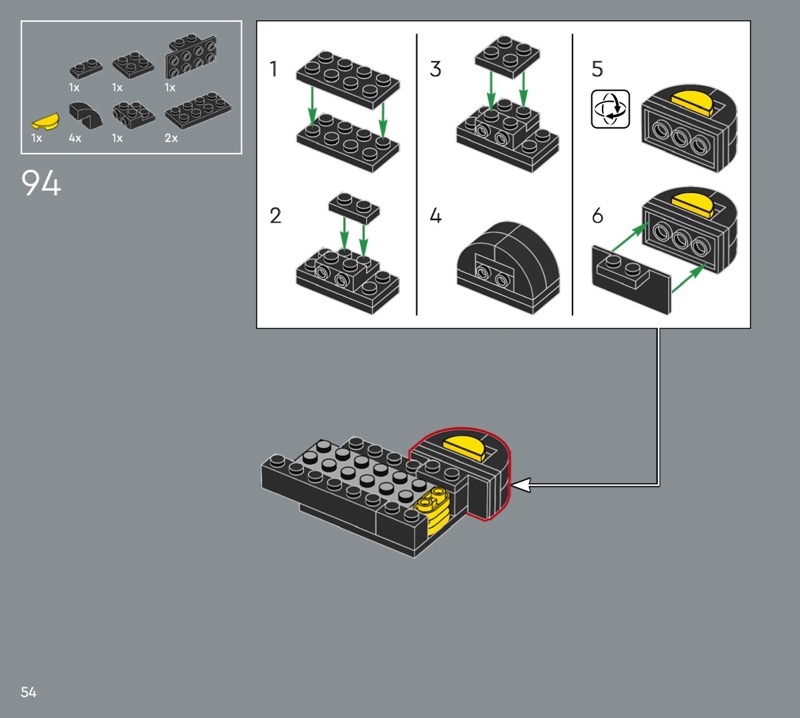 1x 1x 1x
1x 4x 1x 2x

94

1

2

3

4

5

6

54