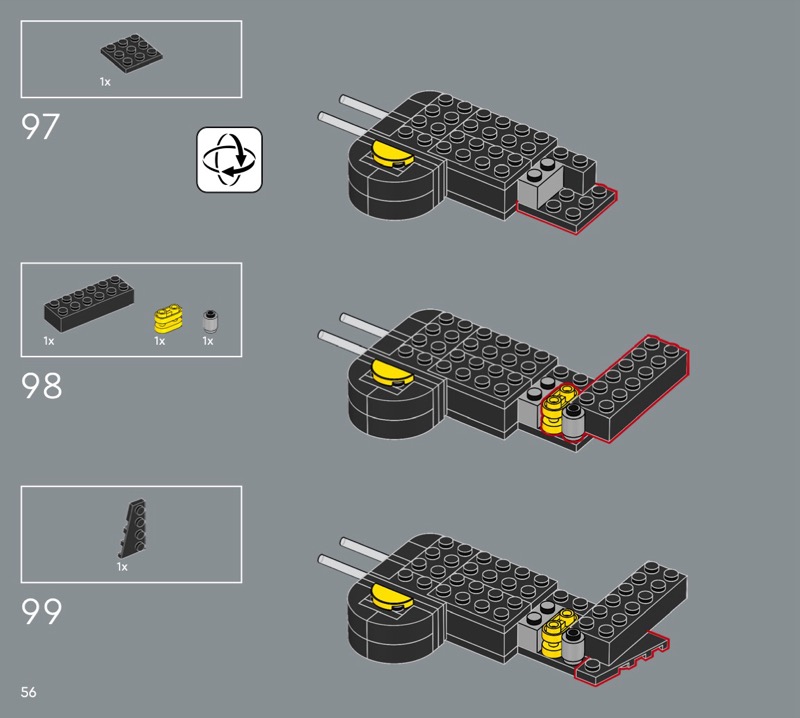 1x

97

1x 1x 1x

98

1x

99

56