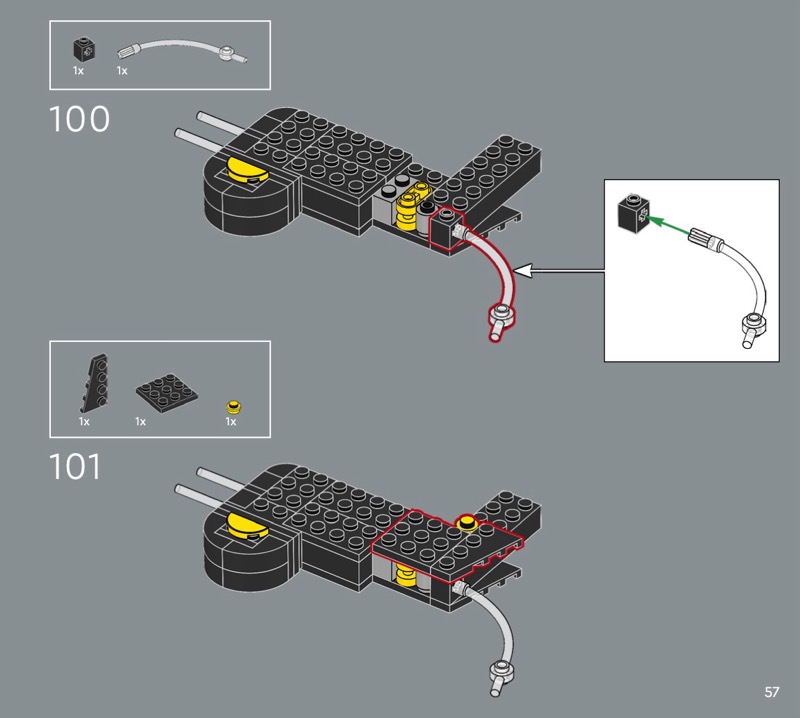 1x 1x

100

1x 1x 1x

101

57